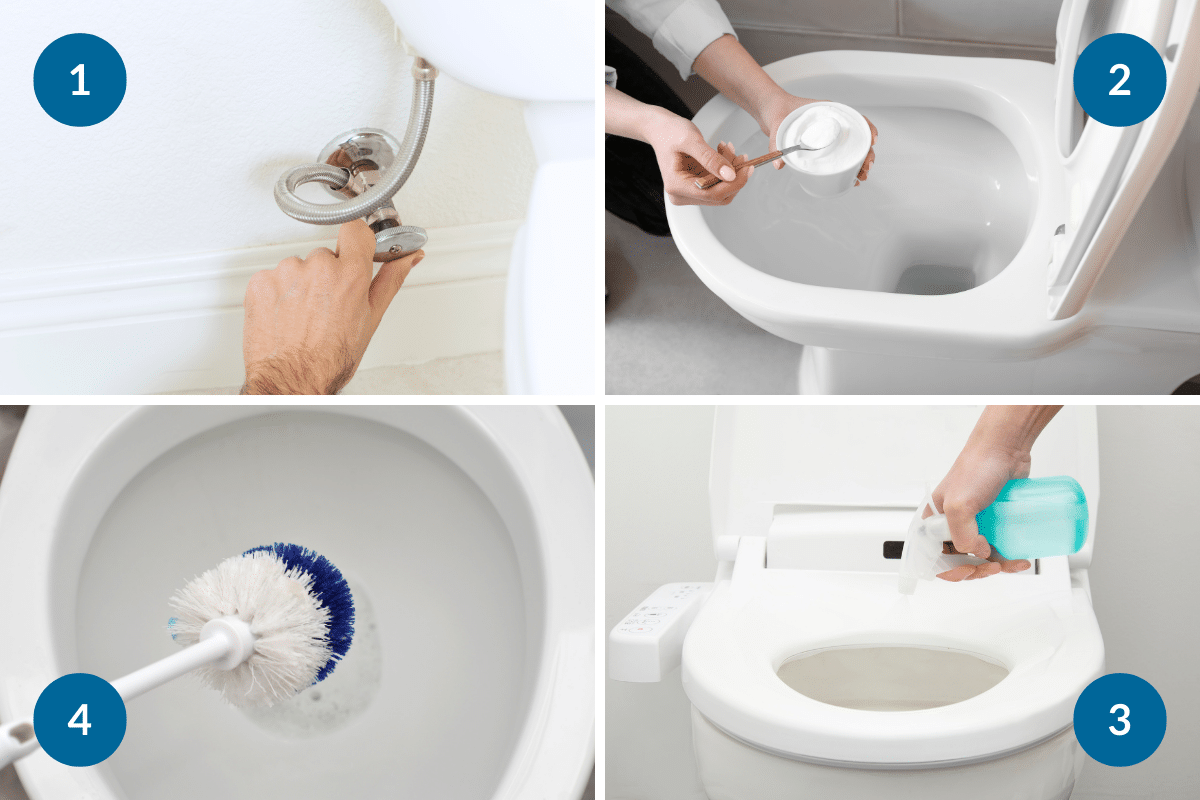 1

2

4

3